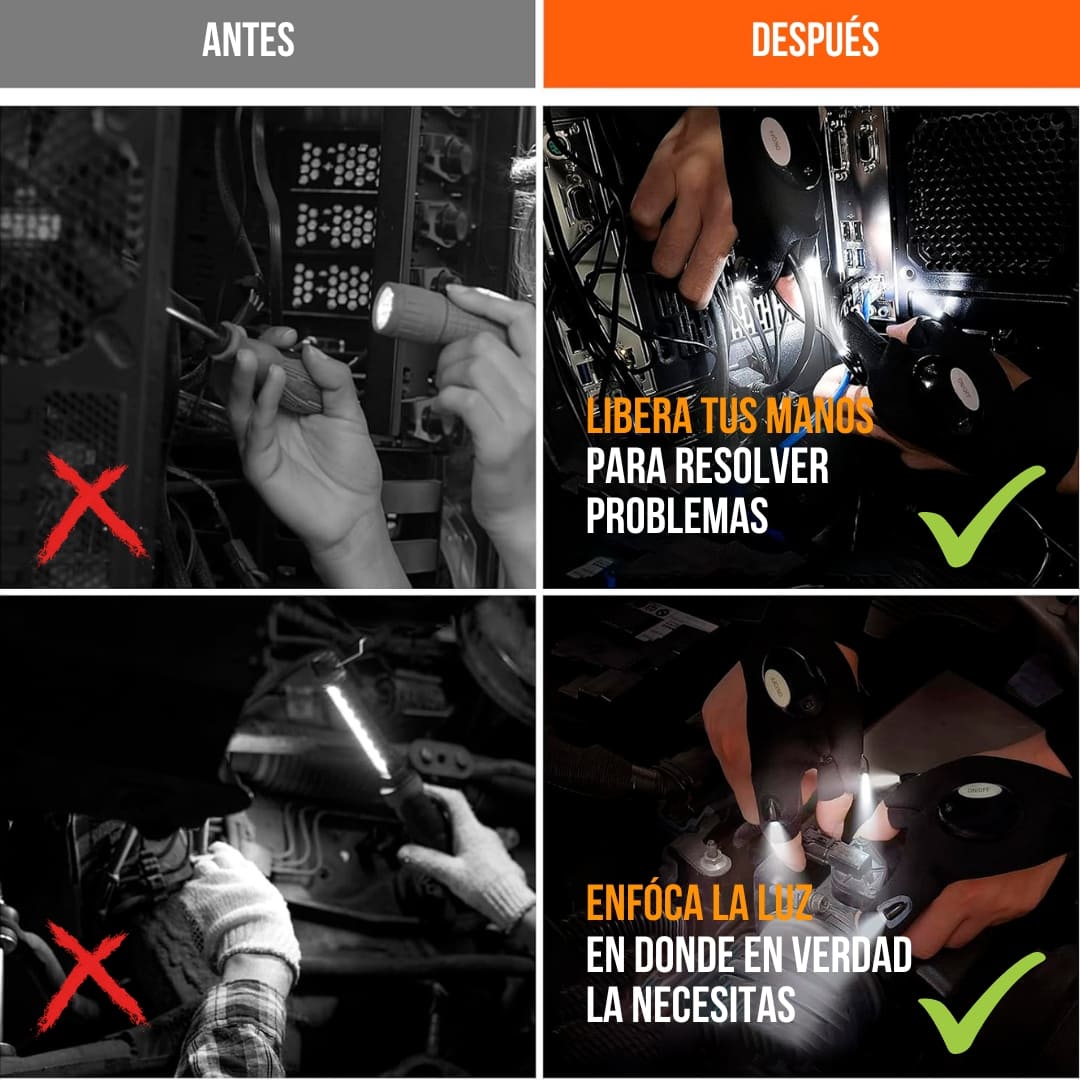 ANTES

DESPUÉS

ON/OFF

ON/OFF

LIBERA TUS MANOS PARA RESOLVER PROBLEMAS

ON/OFF

ON/OFF

ENFÓCA LA LUZ EN DONDE EN VERDAD LA NECESITAS